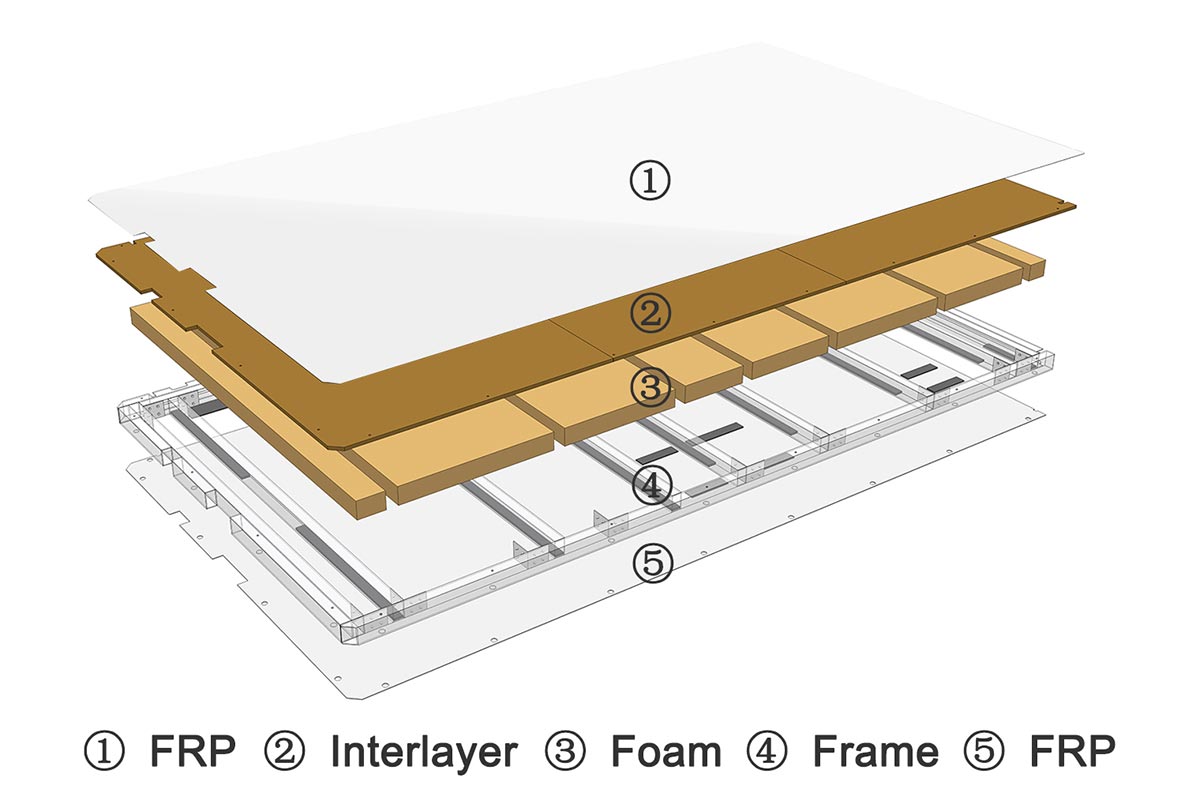 ①

②

③

④

⑤

① FRP ② Interlayer ③ Foam ④ Frame ⑤ FRP