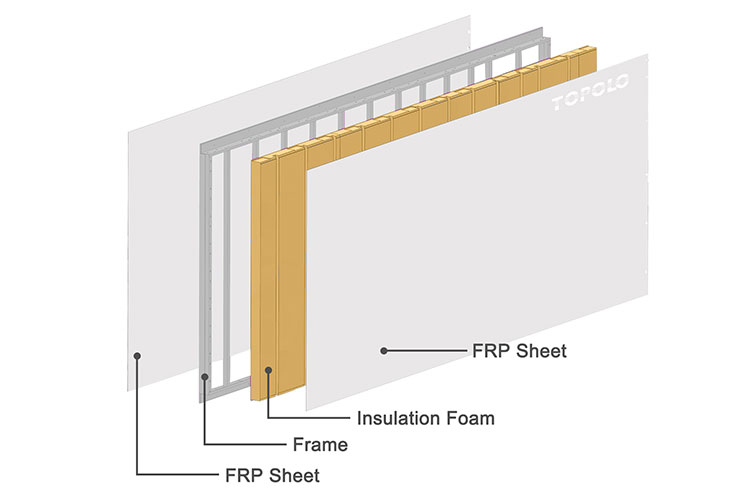 TOPOLO

FRP Sheet

Insulation Foam

Frame

FRP Sheet