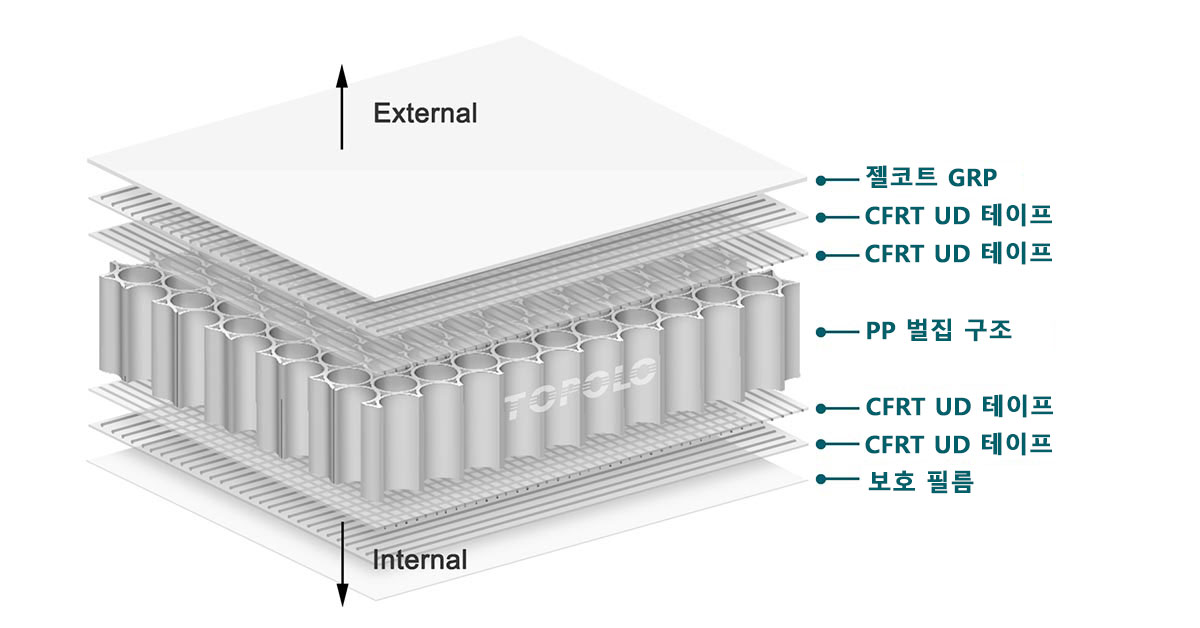 External

젤코트 GRP

CFRT UD 테이프

CFRT UD 테이프

PP 벌집 구조

TOPOLO

CFRT UD 테이프

CFRT UD 테이프

보호 필름

Internal