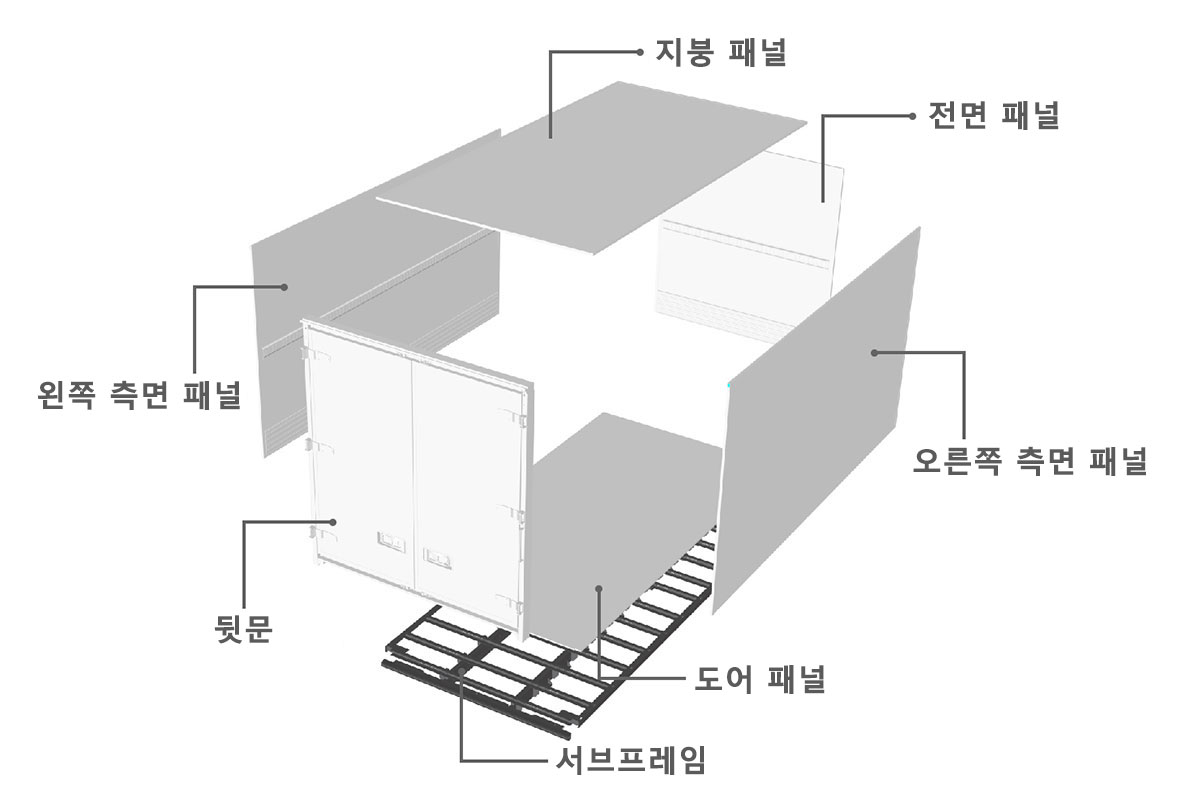 지붕 패널

전면 패널

왼쪽 측면 패널

오른쪽 측면 패널

뒷문

도어 패널

서브프레임