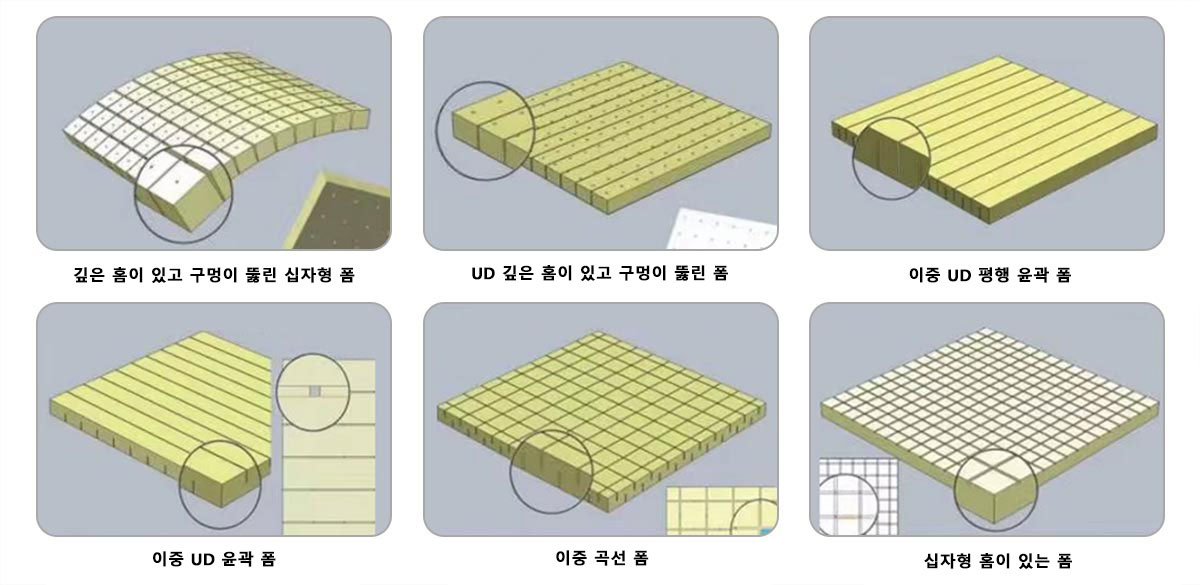 깊은 홈이 있고 구멍이 뚫린 십자형 폼

UD 깊은 홈이 있고 구멍이 뚫린 폼

이중 UD 평행 윤곽 폼

이중 UD 윤곽 폼

이중 곡선 폼

십자형 홈이 있는 폼